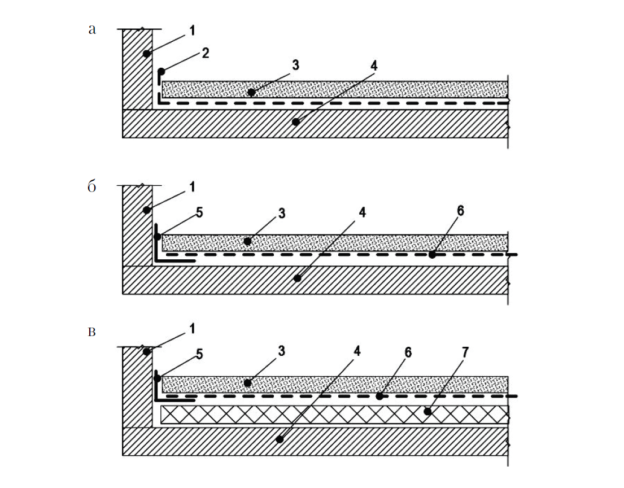 а
1
2
3
4
б
1
5
3
4
6
в
1
5
3
4
6
7